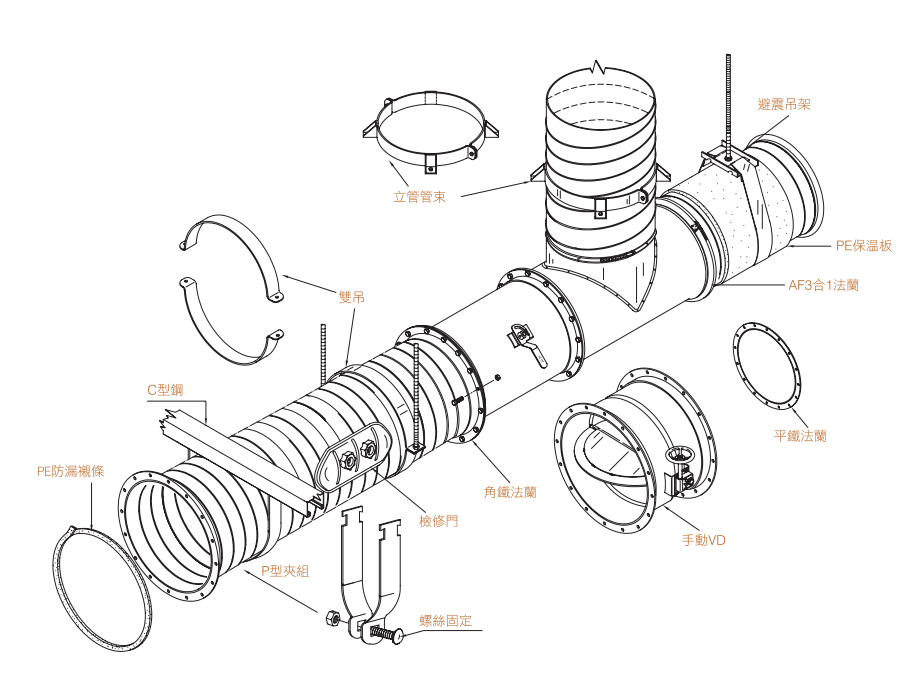 避震吊架

立管管束

PE保温板

AF3合1法蘭

雙吊

C型鋼

平鐵法蘭

PE防漏襯條

角鐵法蘭

檢修門

手動VD

P型夾組

螺絲固定